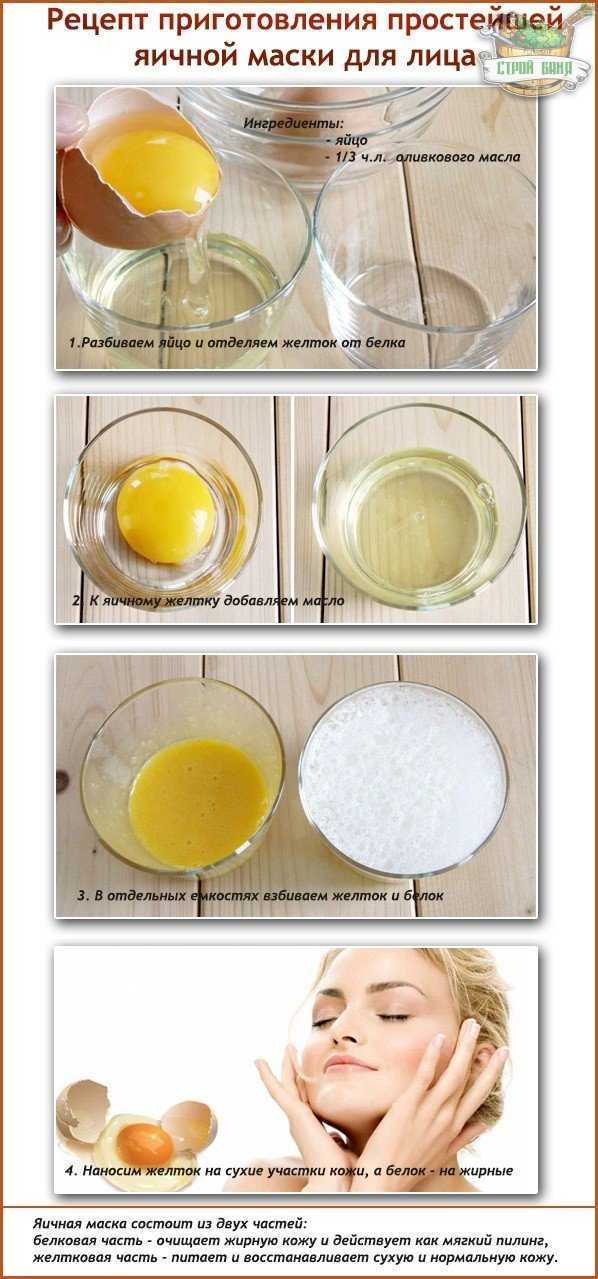 Рецепт приготовления простейшей яичной маски для лица

СТРОЙ БАНЯ

Ингредиенты:
- яйцо
- 1/3 ч.л. оливкового масла

1.Разбиваем яйцо и отделяем желток от белка

2. К яичному желтку добавляем масло

3. В отдельных емкостях взбиваем желток и белок

4. Наносим желток на сухие участки кожи, а белок - на жирные

Яичная маска состоит из двух частей:
белковая часть - очищает жирную кожу и действует как мягкий пилинг,
желтковая часть - питает и восстанавливает сухую и нормальную кожу.