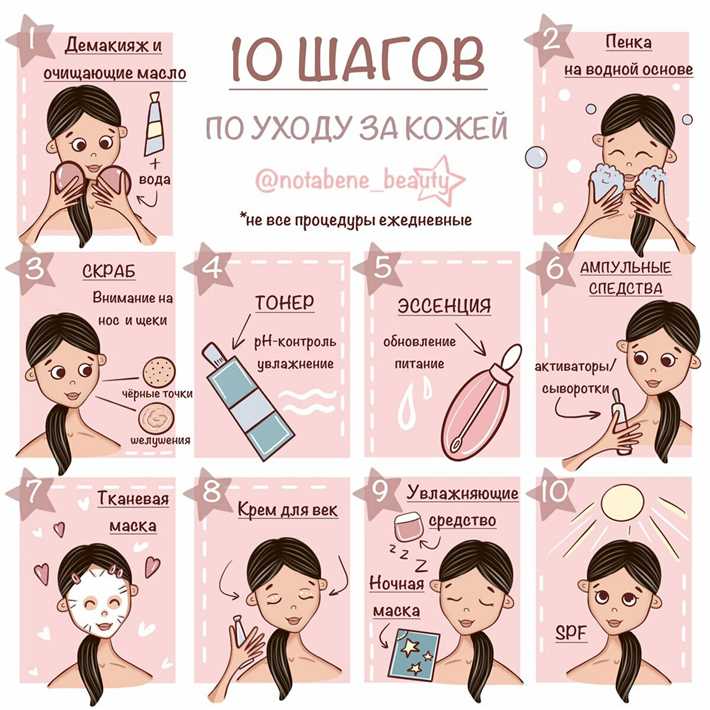 10 ШАГОВ
ПО УХОДУ ЗА КОЖЕЙ
@notabene_beauty
*не все процедуры ежедневные

1
Демакияж и очищающие масло
+ вода

2
Пенка на водной основе

3
СКРАБ
Внимание на нос и щеки
чёрные точки
шелушения

4
ТОНЕР
pH-контроль
увлажнение

5
ЭССЕНЦИЯ
обновление
питание

6
АМПУЛЬНЫЕ СПЕДСТВА
активаторы/ сыворотки

7
Тканевая маска

8
Крем для век

9
Увлажняющие средство
z z z
Ночная маска

10
SPF